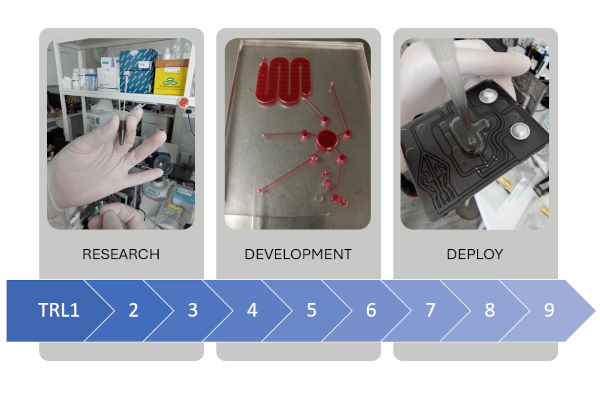 RESEARCH

DEVELOPMENT

DEPLOY

TRL1 2 3 4 5 6 7 8 9